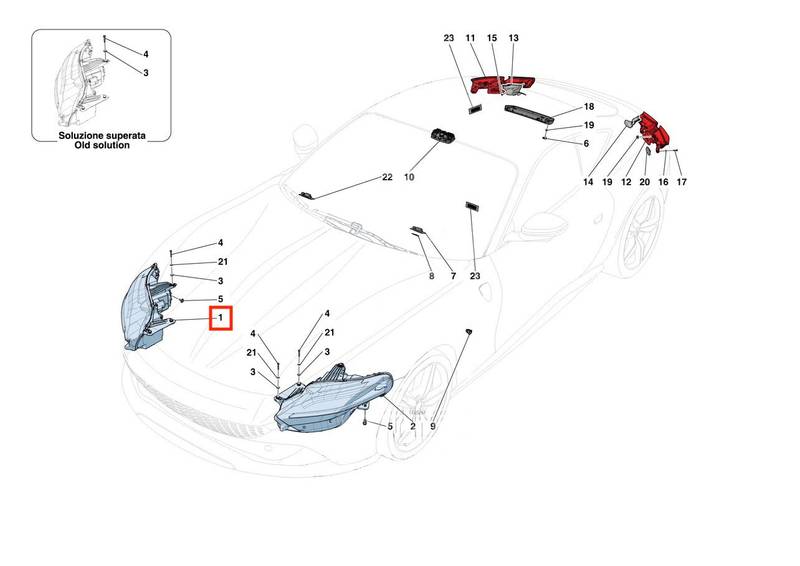 4
3
Soluzione superata
Old solution

23 11 15 13
18
19
6
14 19 12 20 16 17
22
10
8 7 23
4
21
3
5
1
4
21
3
4
21
3
5
2
9