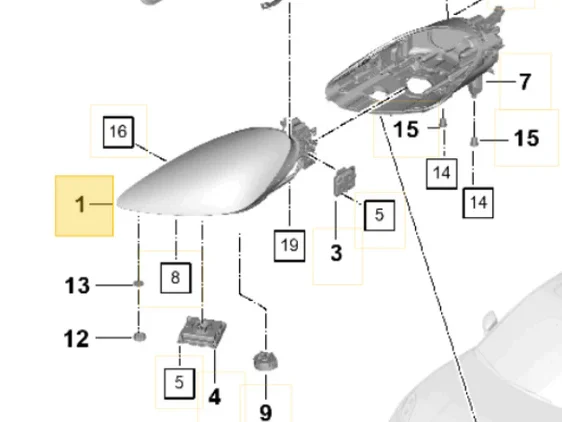 7
16
15
15
14
14
1
5
19
3
8
13
12
5
4
9