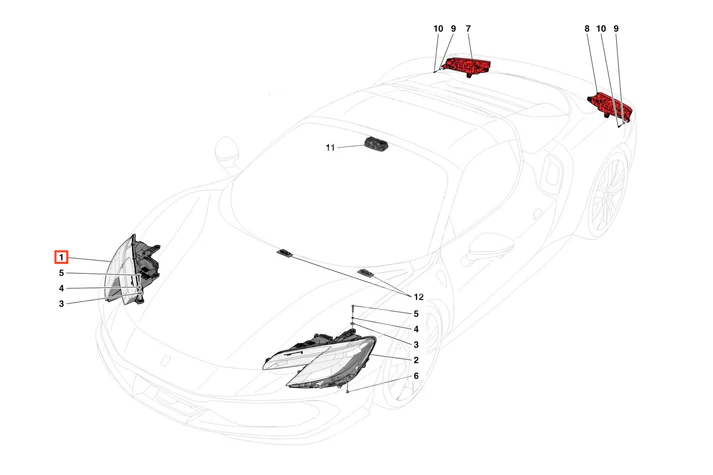 10 9 7
8 10 9
11
1
5
4
3
12
5
4
3
2
6